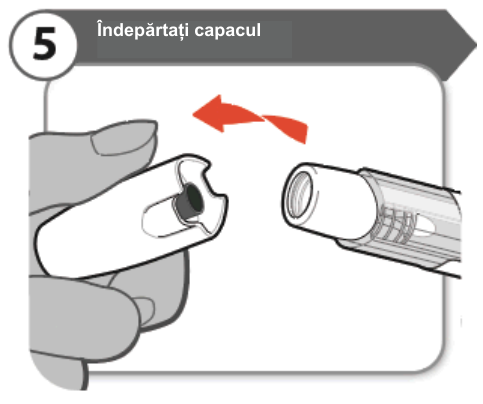 5

Îndepărtați capacul